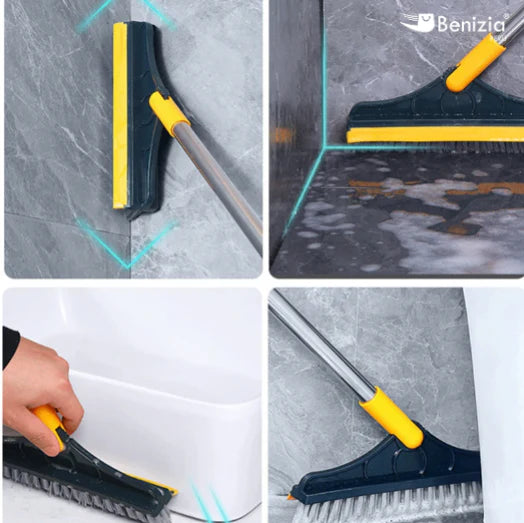 Benizia®